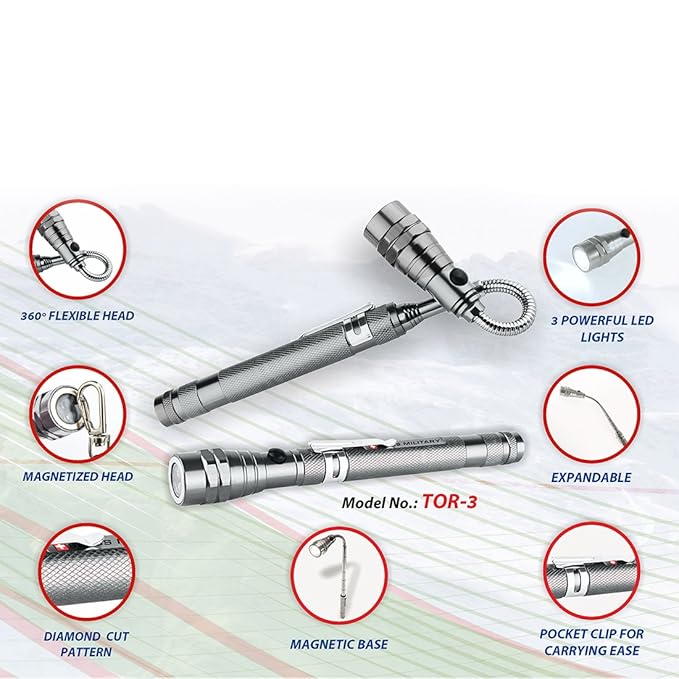 360° FLEXIBLE HEAD

3 POWERFUL LED LIGHTS

MAGNETIZED HEAD

EXPANDABLE

MILITARY

Model No.: TOR-3

DIAMOND CUT PATTERN

MAGNETIC BASE

POCKET CLIP FOR CARRYING EASE